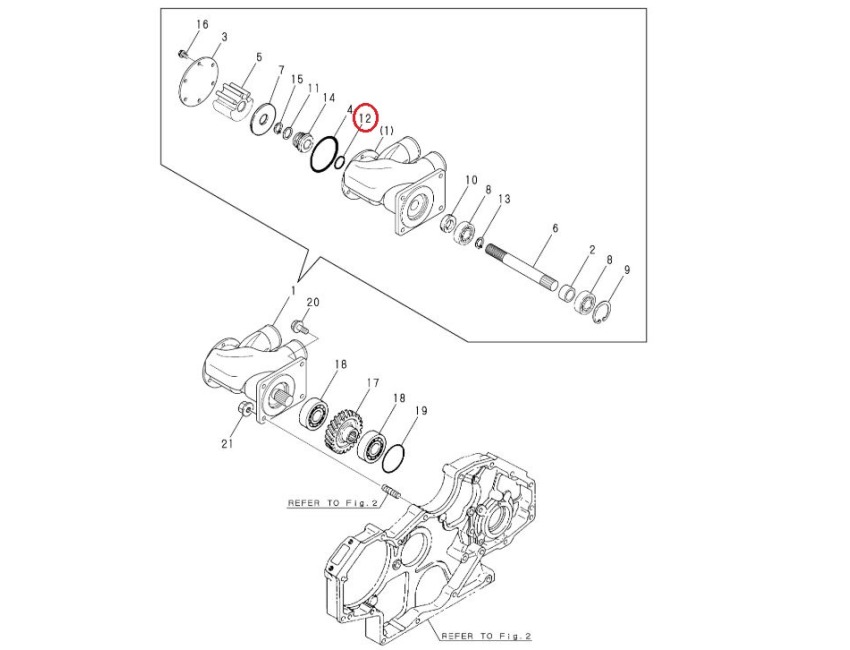 16
3
5
7
15
11
14
4
12
(1)
10
8
13
6
2
8
9
1
20
18
17
18
19
21
REFER TO Fig.2
REFER TO Fig.2